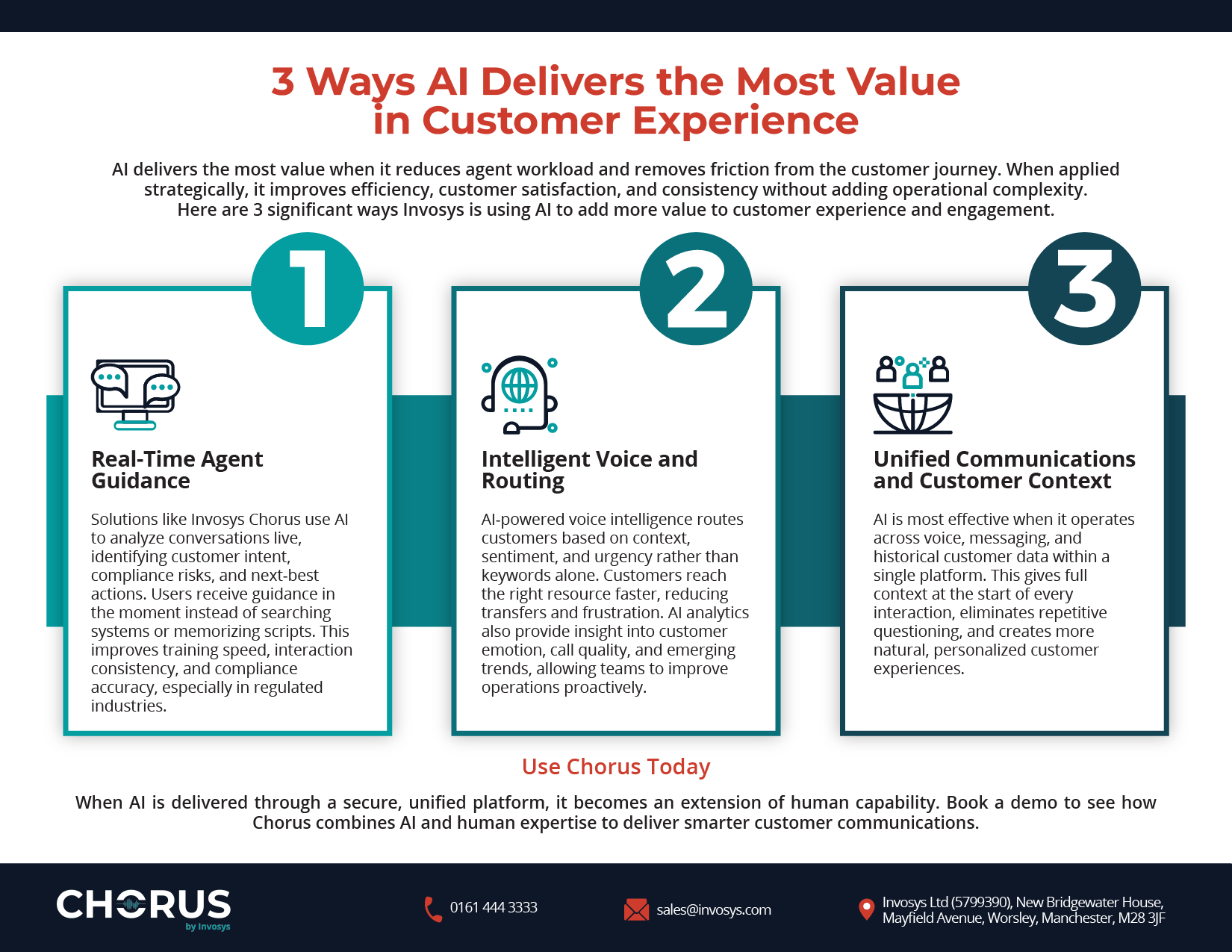 3 Ways AI Delivers the Most Value in Customer Experience

AI delivers the most value when it reduces agent workload and removes friction from the customer journey. When applied strategically, it improves efficiency, customer satisfaction, and consistency without adding operational complexity. Here are 3 significant ways Invosys is using AI to add more value to customer experience and engagement.

1

Real-Time Agent Guidance

Solutions like Invosys Chorus use AI to analyze conversations live, identifying customer intent, compliance risks, and next-best actions. Users receive guidance in the moment instead of searching systems or memorizing scripts. This improves training speed, interaction consistency, and compliance accuracy, especially in regulated industries.

2

Intelligent Voice and Routing

AI-powered voice intelligence routes customers based on context, sentiment, and urgency rather than keywords alone. Customers reach the right resource faster, reducing transfers and frustration. AI analytics also provide insight into customer emotion, call quality, and emerging trends, allowing teams to improve operations proactively.

3

Unified Communications and Customer Context

AI is most effective when it operates across voice, messaging, and historical customer data within a single platform. This gives full context at the start of every interaction, eliminates repetitive questioning, and creates more natural, personalized customer experiences.

Use Chorus Today

When AI is delivered through a secure, unified platform, it becomes an extension of human capability. Book a demo to see how Chorus combines AI and human expertise to deliver smarter customer communications.

CHORUS by Invosys

0161 444 3333

sales@invosys.com

Invosys Ltd (5799390), New Bridgewater House, Mayfield Avenue, Worsley, Manchester, M28 3JF