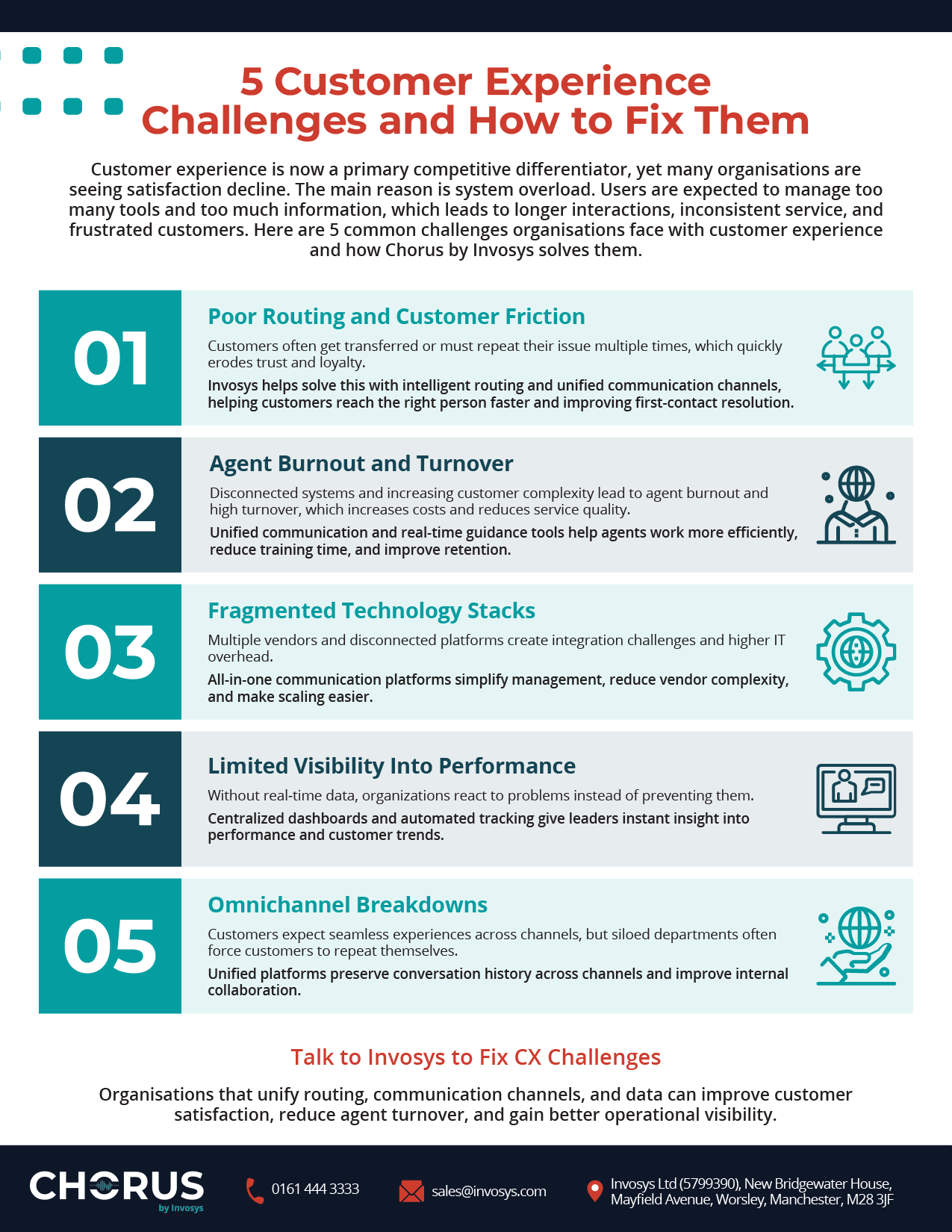 5 Customer Experience Challenges and How to Fix Them

Customer experience is now a primary competitive differentiator, yet many organisations are seeing satisfaction decline. The main reason is system overload. Users are expected to manage too many tools and too much information, which leads to longer interactions, inconsistent service, and frustrated customers. Here are 5 common challenges organisations face with customer experience and how Chorus by Invosys solves them.

01

Poor Routing and Customer Friction

Customers often get transferred or must repeat their issue multiple times, which quickly erodes trust and loyalty.

Invosys helps solve this with intelligent routing and unified communication channels, helping customers reach the right person faster and improving first-contact resolution.

02

Agent Burnout and Turnover

Disconnected systems and increasing customer complexity lead to agent burnout and high turnover, which increases costs and reduces service quality.

Unified communication and real-time guidance tools help agents work more efficiently, reduce training time, and improve retention.

03

Fragmented Technology Stacks

Multiple vendors and disconnected platforms create integration challenges and higher IT overhead.

All-in-one communication platforms simplify management, reduce vendor complexity, and make scaling easier.

04

Limited Visibility Into Performance

Without real-time data, organizations react to problems instead of preventing them.

Centralized dashboards and automated tracking give leaders instant insight into performance and customer trends.

05

Omnichannel Breakdowns

Customers expect seamless experiences across channels, but siloed departments often force customers to repeat themselves.

Unified platforms preserve conversation history across channels and improve internal collaboration.

Talk to Invosys to Fix CX Challenges

Organisations that unify routing, communication channels, and data can improve customer satisfaction, reduce agent turnover, and gain better operational visibility.

CHORUS by Invosys

0161 444 3333

sales@invosys.com

Invosys Ltd (5799390), New Bridgewater House, Mayfield Avenue, Worsley, Manchester, M28 3JF