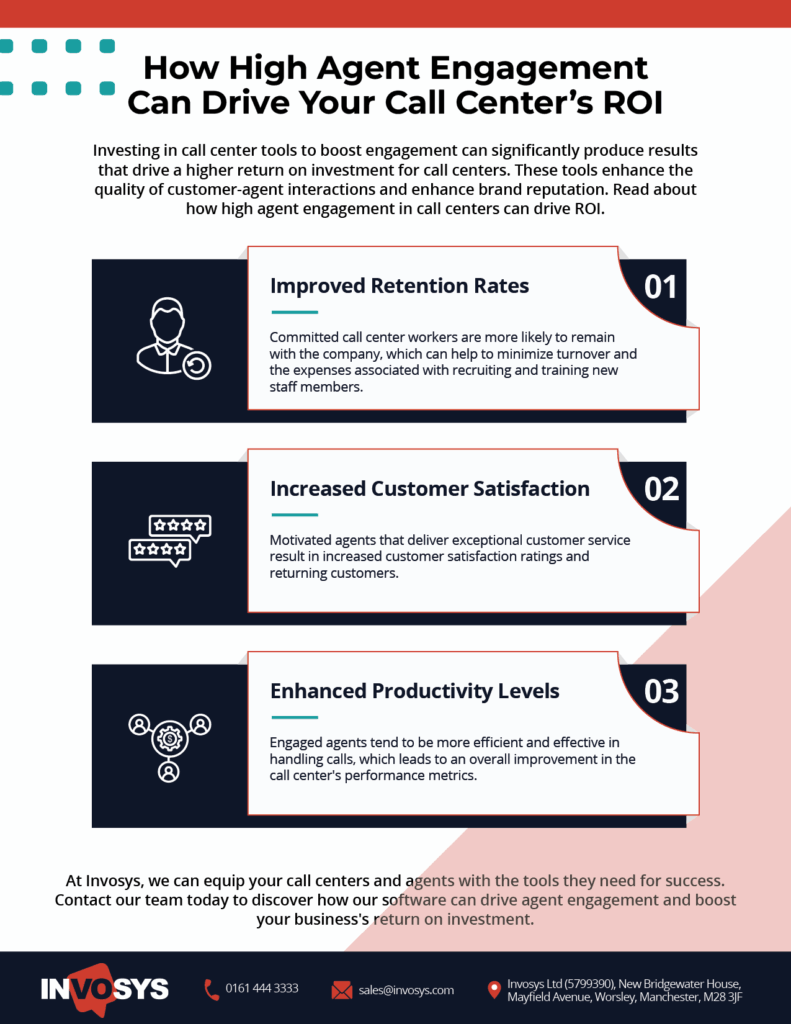 How High Agent Engagement Can Drive Your Call Center's ROI

Investing in call center tools to boost engagement can significantly produce results that drive a higher return on investment for call centers. These tools enhance the quality of customer-agent interactions and enhance brand reputation. Read about how high agent engagement in call centers can drive ROI.

Improved Retention Rates

01

Committed call center workers are more likely to remain with the company, which can help to minimize turnover and the expenses associated with recruiting and training new staff members.

Increased Customer Satisfaction

02

Motivated agents that deliver exceptional customer service result in increased customer satisfaction ratings and returning customers.

Enhanced Productivity Levels

03

Engaged agents tend to be more efficient and effective in handling calls, which leads to an overall improvement in the call center's performance metrics.

At Invosys, we can equip your call centers and agents with the tools they need for success. Contact our team today to discover how our software can drive agent engagement and boost your business's return on investment.

INVOSYS

0161 444 3333

sales@invosys.com

Invosys Ltd (5799390), New Bridgewater House, Mayfield Avenue, Worsley, Manchester, M28 3JF