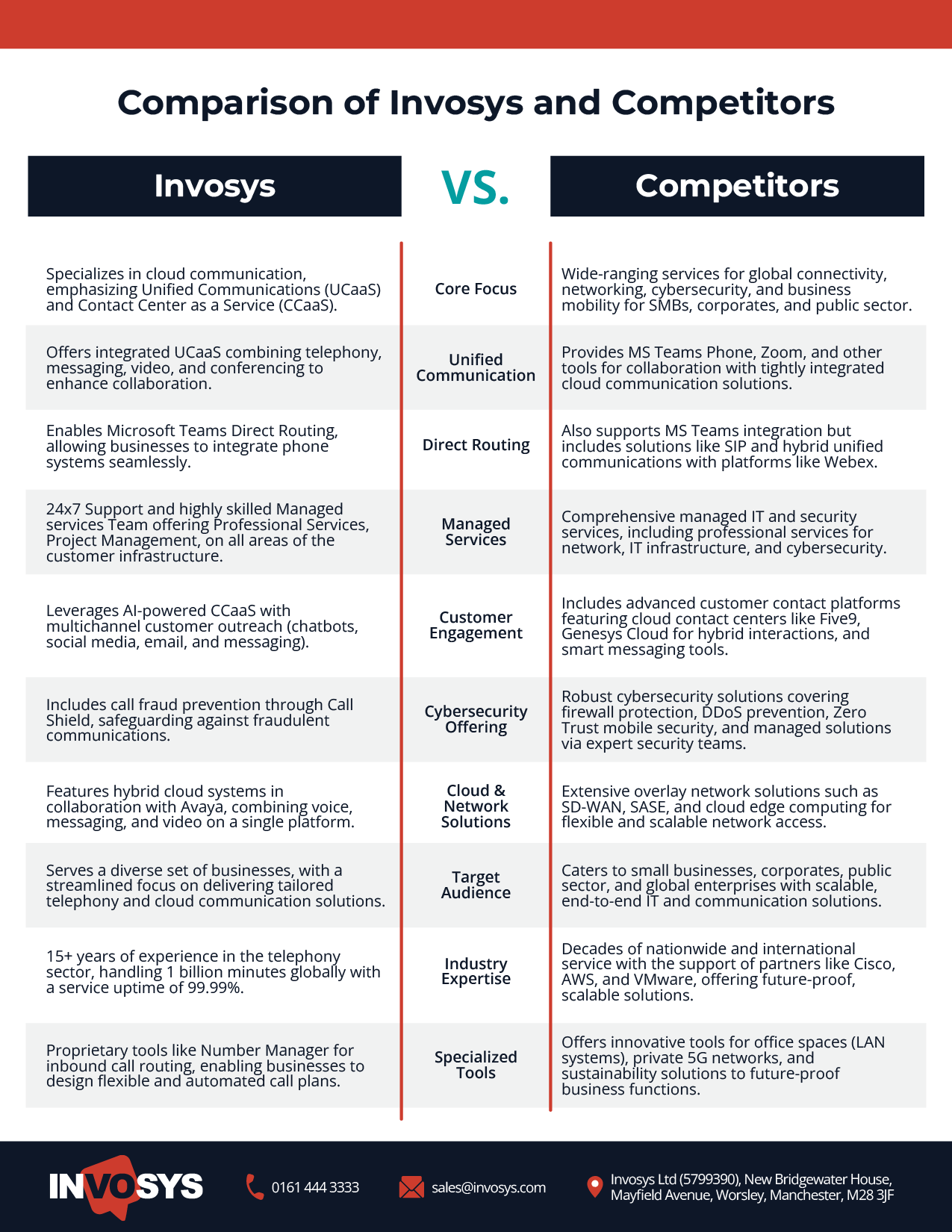 Comparison of Invosys and Competitors

| Invosys | VS. | Competitors |
|---|---|---|
| Specializes in cloud communication, emphasizing Unified Communications (UCaaS) and Contact Center as a Service (CCaaS). | Core Focus | Wide-ranging services for global connectivity, networking, cybersecurity, and business mobility for SMBs, corporates, and public sector. |
| Offers integrated UCaaS combining telephony, messaging, video, and conferencing to enhance collaboration. | Unified Communication | Provides MS Teams Phone, Zoom, and other tools for collaboration with tightly integrated cloud communication solutions. |
| Enables Microsoft Teams Direct Routing, allowing businesses to integrate phone systems seamlessly. | Direct Routing | Also supports MS Teams integration but includes solutions like SIP and hybrid unified communications with platforms like Webex. |
| 24x7 Support and highly skilled Managed services Team offering Professional Services, Project Management, on all areas of the customer infrastructure. | Managed Services | Comprehensive managed IT and security services, including professional services for network, IT infrastructure, and cybersecurity. |
| Leverages AI-powered CCaaS with multichannel customer outreach (chatbots, social media, email, and messaging). | Customer Engagement | Includes advanced customer contact platforms featuring cloud contact centers like Five9, Genesys Cloud for hybrid interactions, and smart messaging tools. |
| Includes call fraud prevention through Call Shield, safeguarding against fraudulent communications. | Cybersecurity Offering | Robust cybersecurity solutions covering firewall protection, DDoS prevention, Zero Trust mobile security, and managed solutions via expert security teams. |
| Features hybrid cloud systems in collaboration with Avaya, combining voice, messaging, and video on a single platform. | Cloud & Network Solutions | Extensive overlay network solutions such as SD-WAN, SASE, and cloud edge computing for flexible and scalable network access. |
| Serves a diverse set of businesses, with a streamlined focus on delivering tailored telephony and cloud communication solutions. | Target Audience | Caters to small businesses, corporates, public sector, and global enterprises with scalable, end-to-end IT and communication solutions. |
| 15+ years of experience in the telephony sector, handling 1 billion minutes globally with a service uptime of 99.99%. | Industry Expertise | Decades of nationwide and international service with the support of partners like Cisco, AWS, and VMware, offering future-proof, scalable solutions. |
| Proprietary tools like Number Manager for inbound call routing, enabling businesses to design flexible and automated call plans. | Specialized Tools | Offers innovative tools for office spaces (LAN systems), private 5G networks, and sustainability solutions to future-proof business functions. |

INVOSYS 0161 444 3333 sales@invosys.com Invosys Ltd (5799390), New Bridgewater House, Mayfield Avenue, Worsley, Manchester, M28 3JF