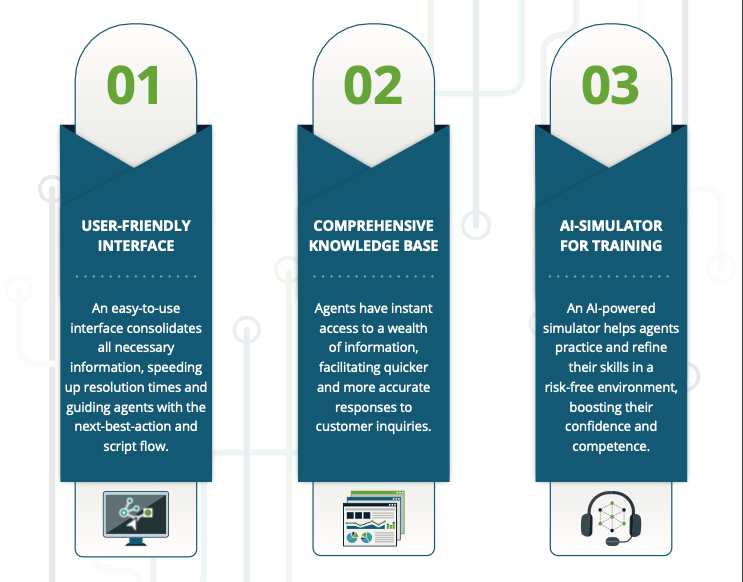 01

USER-FRIENDLY INTERFACE

An easy-to-use interface consolidates all necessary information, speeding up resolution times and guiding agents with the next-best-action and script flow.

02

COMPREHENSIVE KNOWLEDGE BASE

Agents have instant access to a wealth of information, facilitating quicker and more accurate responses to customer inquiries.

03

AI-SIMULATOR FOR TRAINING

An AI-powered simulator helps agents practice and refine their skills in a risk-free environment, boosting their confidence and competence.